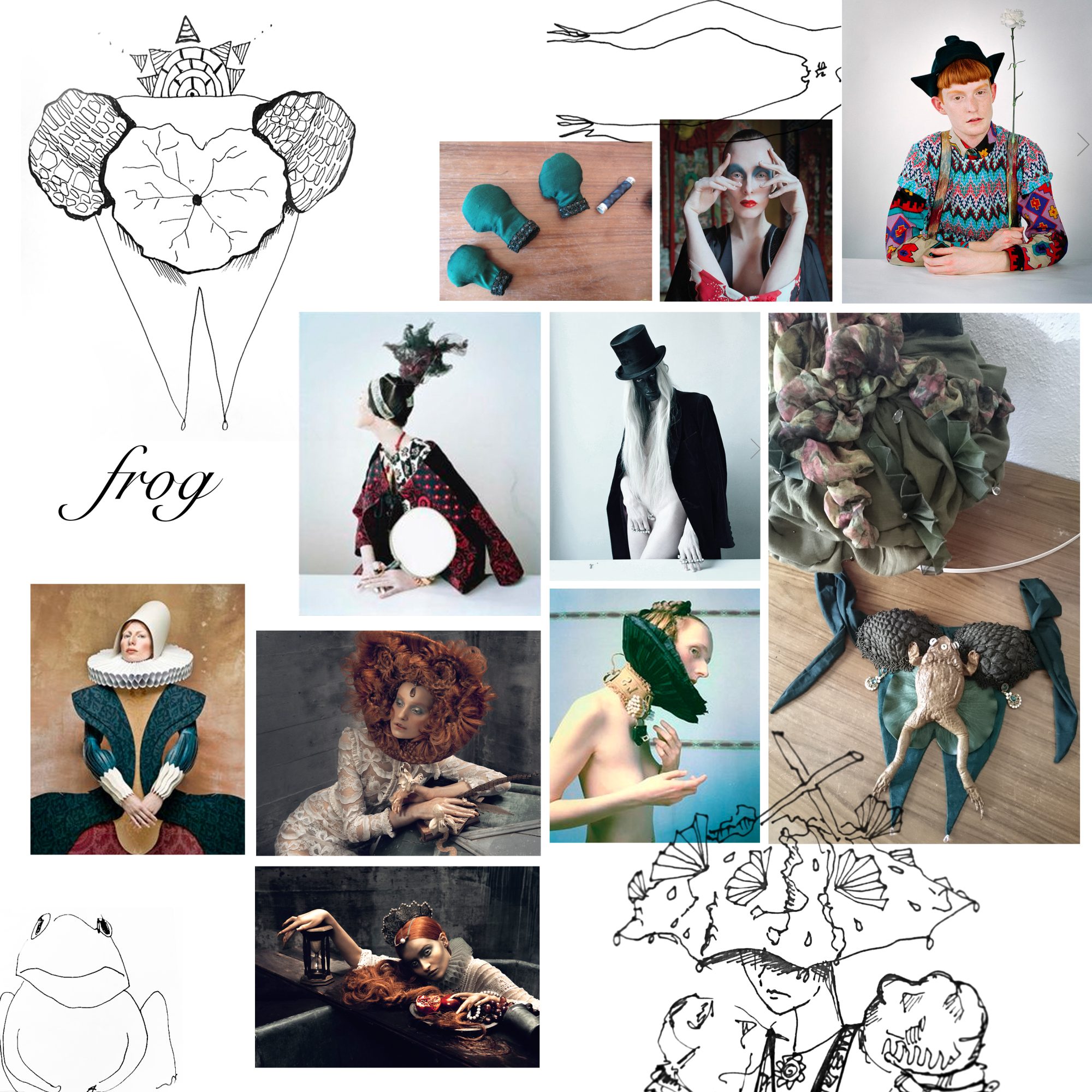 frog